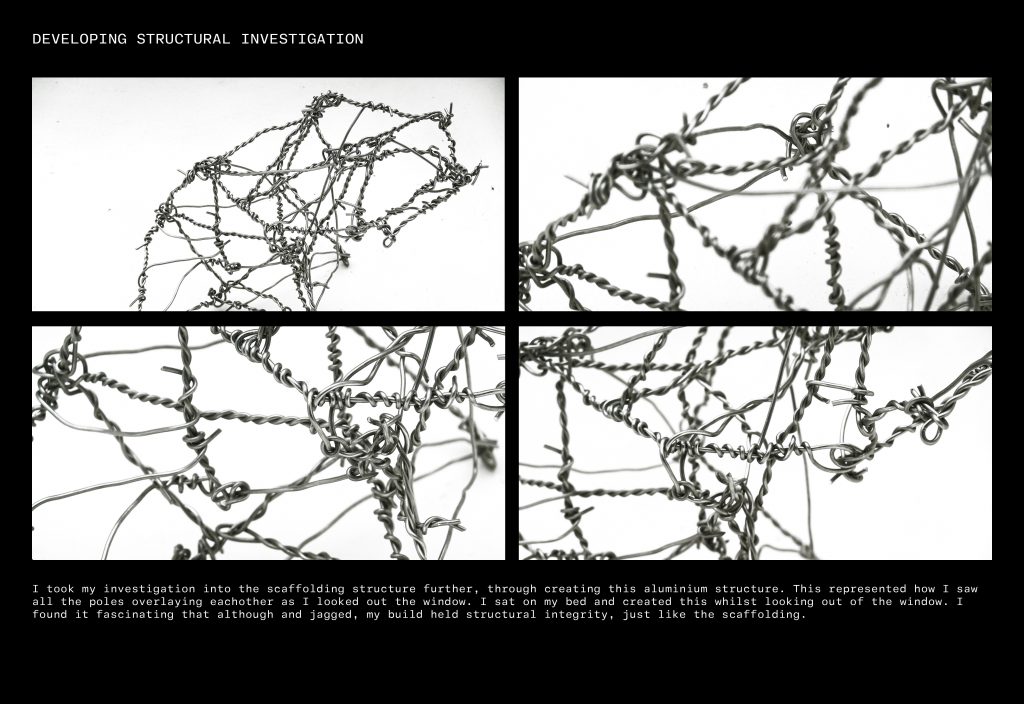 DEVELOPING STRUCTURAL INVESTIGATION

I took my investigation into the scaffolding structure further, through creating this aluminium structure. This represented how I saw all the poles overlaying eachother as I looked out the window. I sat on my bed and created this whilst looking out of the window. I found it fascinating that although and jagged, my build held structural integrity, just like the scaffolding.